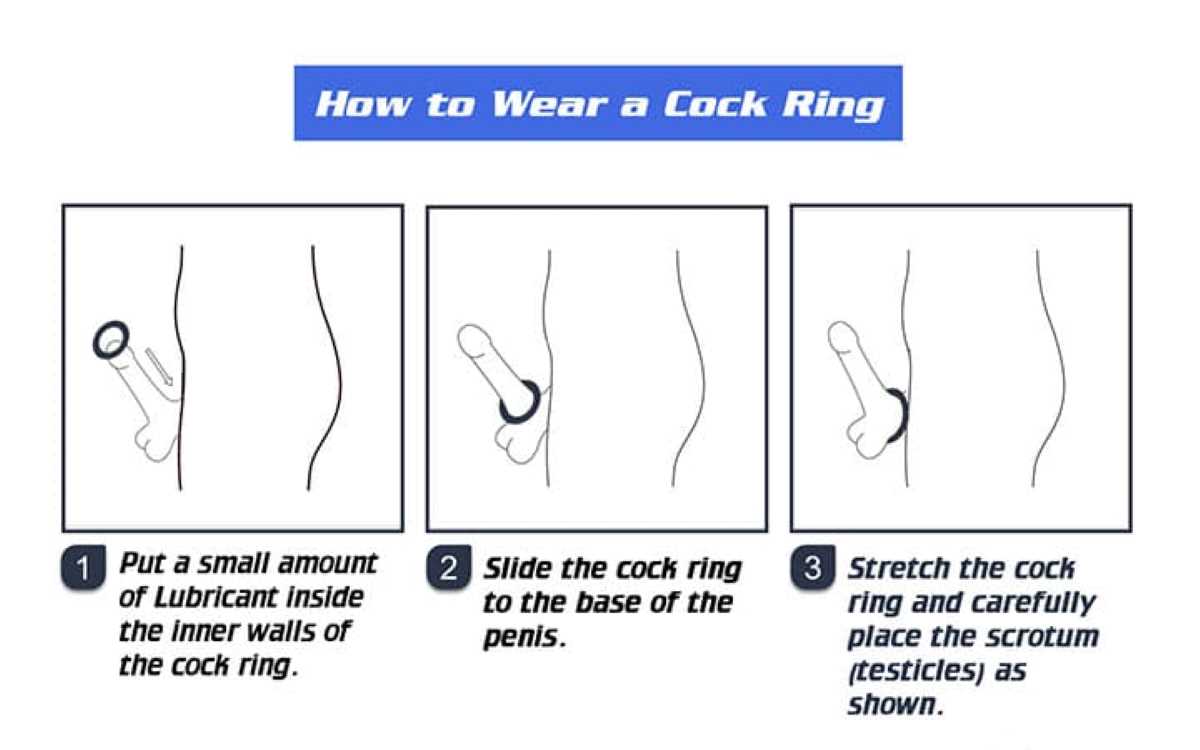 How to Wear a Cock Ring

1 Put a small amount of Lubricant inside the inner walls of the cock ring.

2 Slide the cock ring to the base of the penis.

3 Stretch the cock ring and carefully place the scrotum (testicles) as shown.